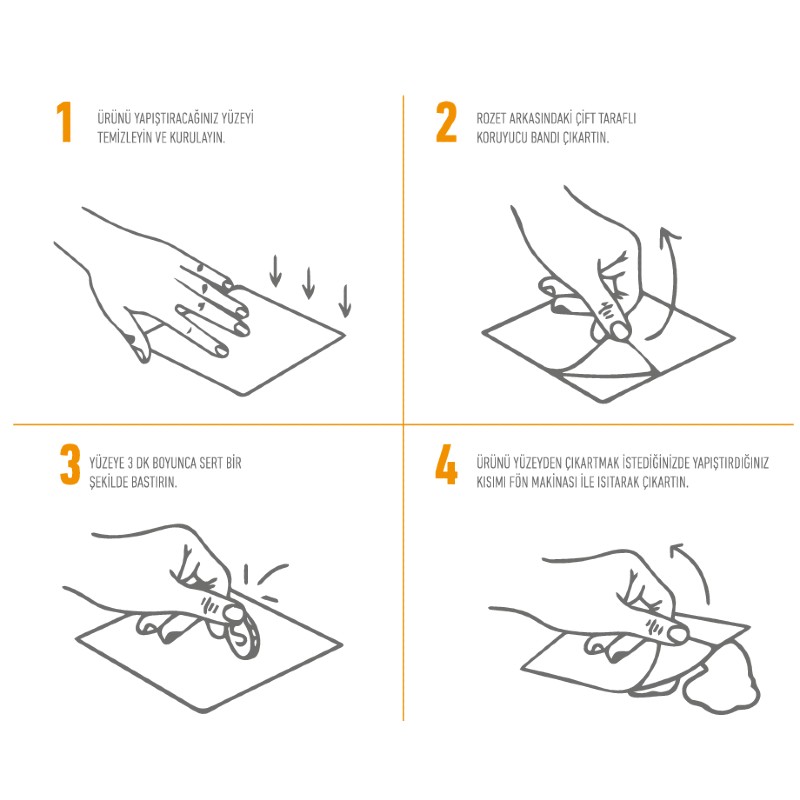 1 ÜRÜNÜ YAPIŞTIRACAĞINIZ YÜZEYİ TEMİZLEYİN VE KURULAYIN.

2 ROZET ARKASINDAKİ ÇİFT TARAFLI KORUYUCU BANDI ÇIKARTIN.

3 YÜZEYE 3 DK BOYUNCA SERT BİR ŞEKİLDE BASTIRIN.

4 ÜRÜNÜ YÜZEYDEN ÇIKARTMAK İSTEDİĞİNİZDE YAPIŞTIRDIĞINIZ KISIMI FÖN MAKİNASI İLE ISITARAK ÇIKARTIN.